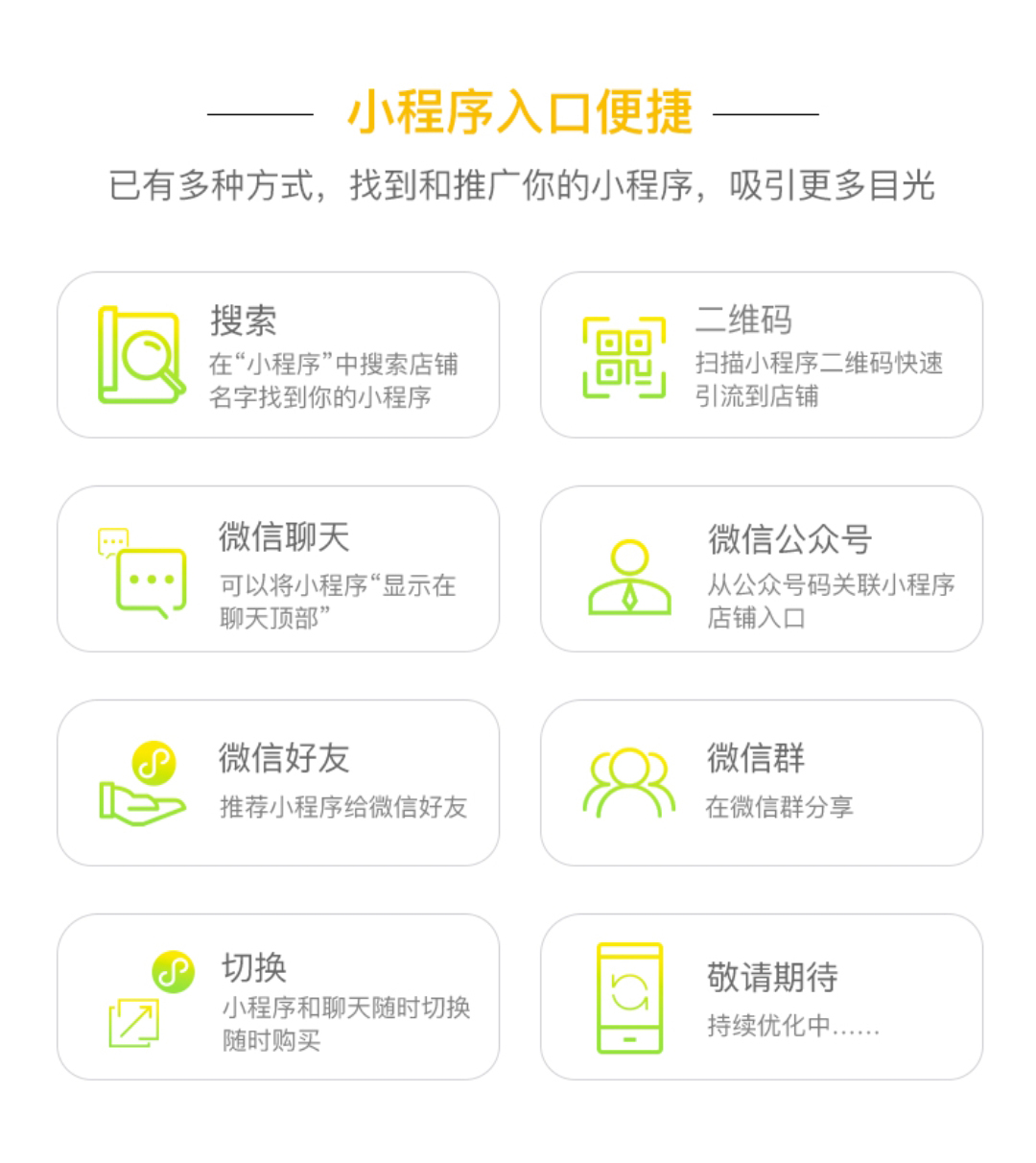 小程序入口便捷

已有多种方式，找到和推广你的小程序，吸引更多目光

搜索
在“小程序”中搜索店铺名字找到你的小程序

二维码
扫描小程序二维码快速引流到店铺

微信聊天
可以将小程序“显示在聊天顶部”

微信公众号
从公众号码关联小程序店铺入口

微信好友
推荐小程序给微信好友

微信群
在微信群分享

切换
小程序和聊天随时切换随时购买

敬请期待
持续优化中……